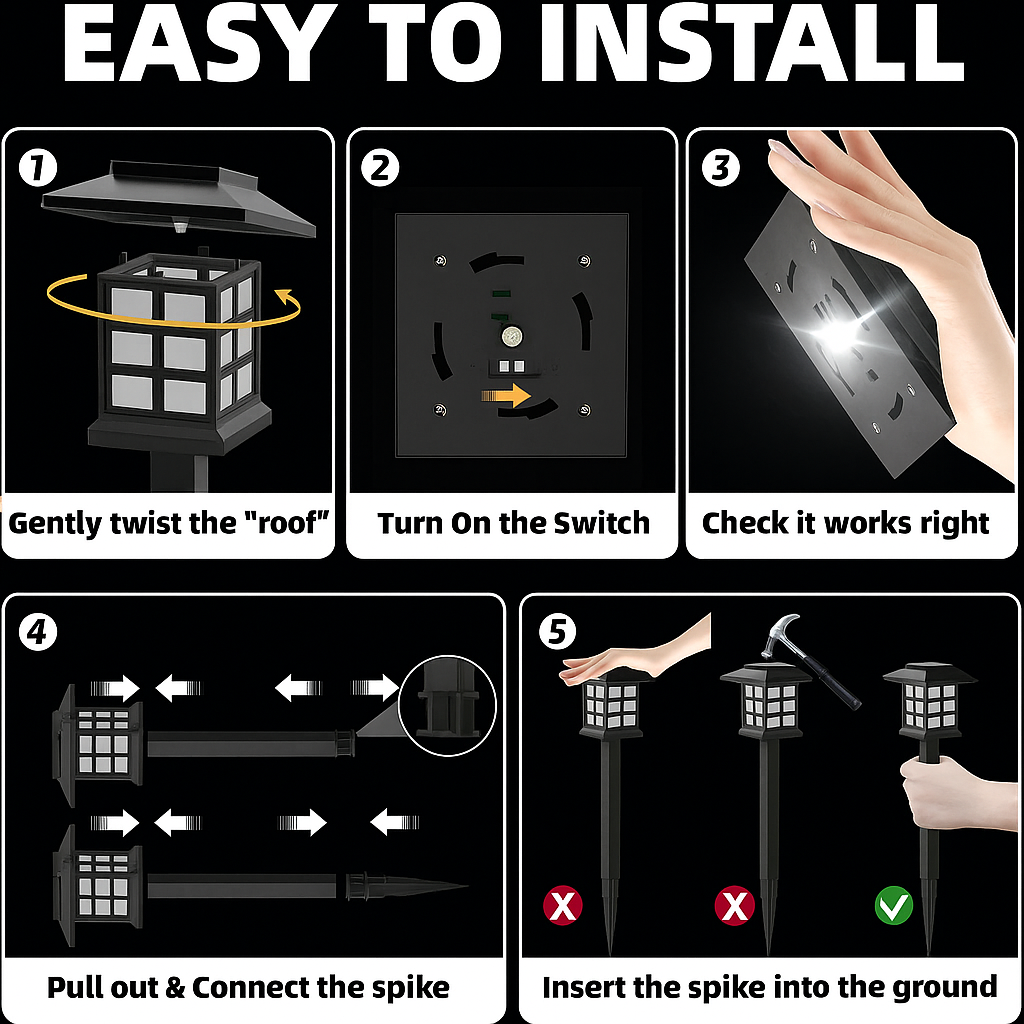 EASY TO INSTALL

1
Gently twist the "roof"

2
Turn On the Switch

3
Check it works right

4
Pull out & Connect the spike

5
Insert the spike into the ground